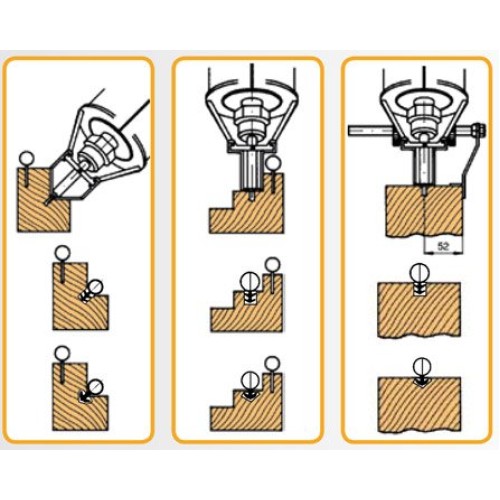 52